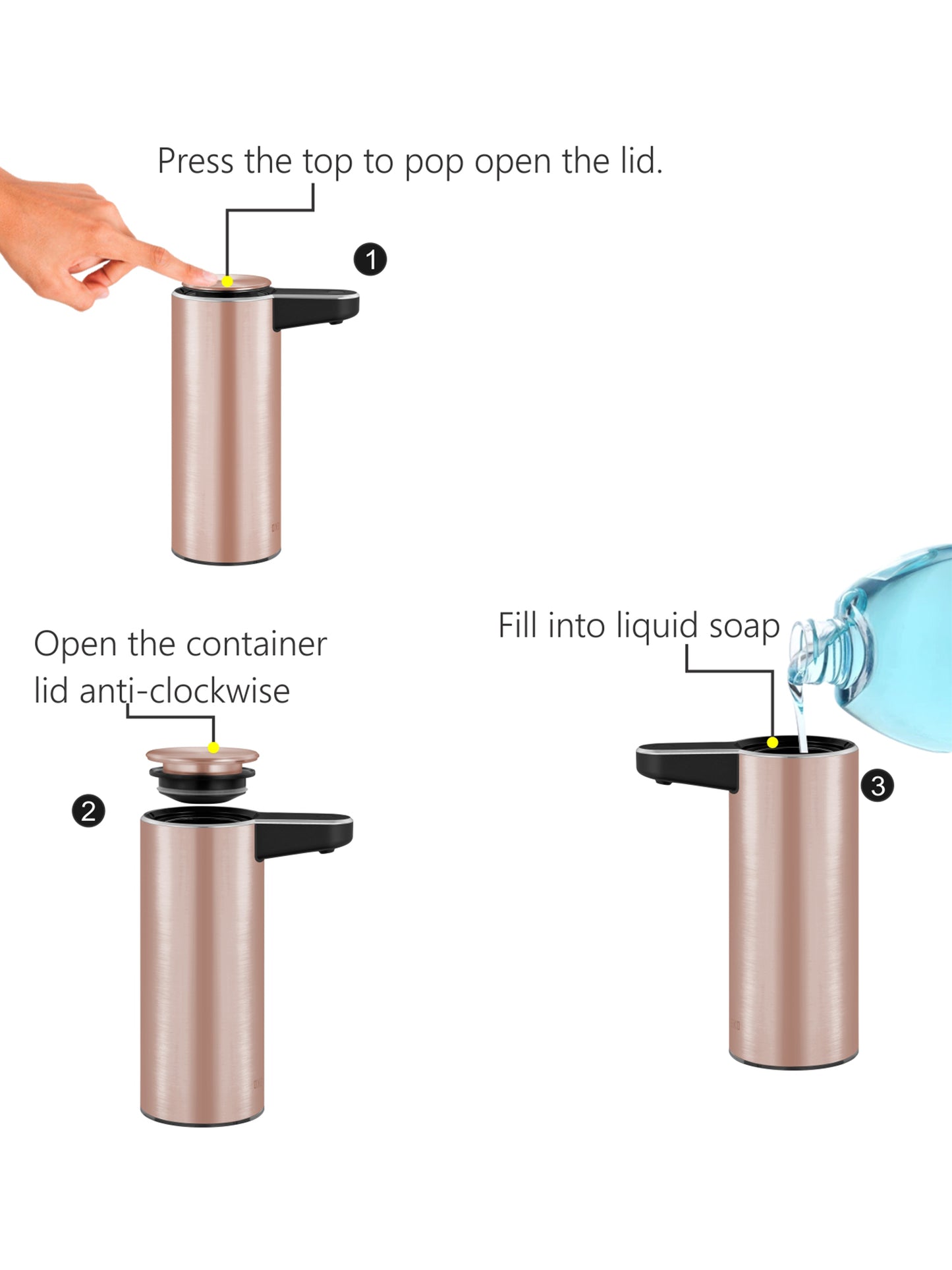 Press the top to pop open the lid.

1

Open the container lid anti-clockwise

2

Fill into liquid soap

3