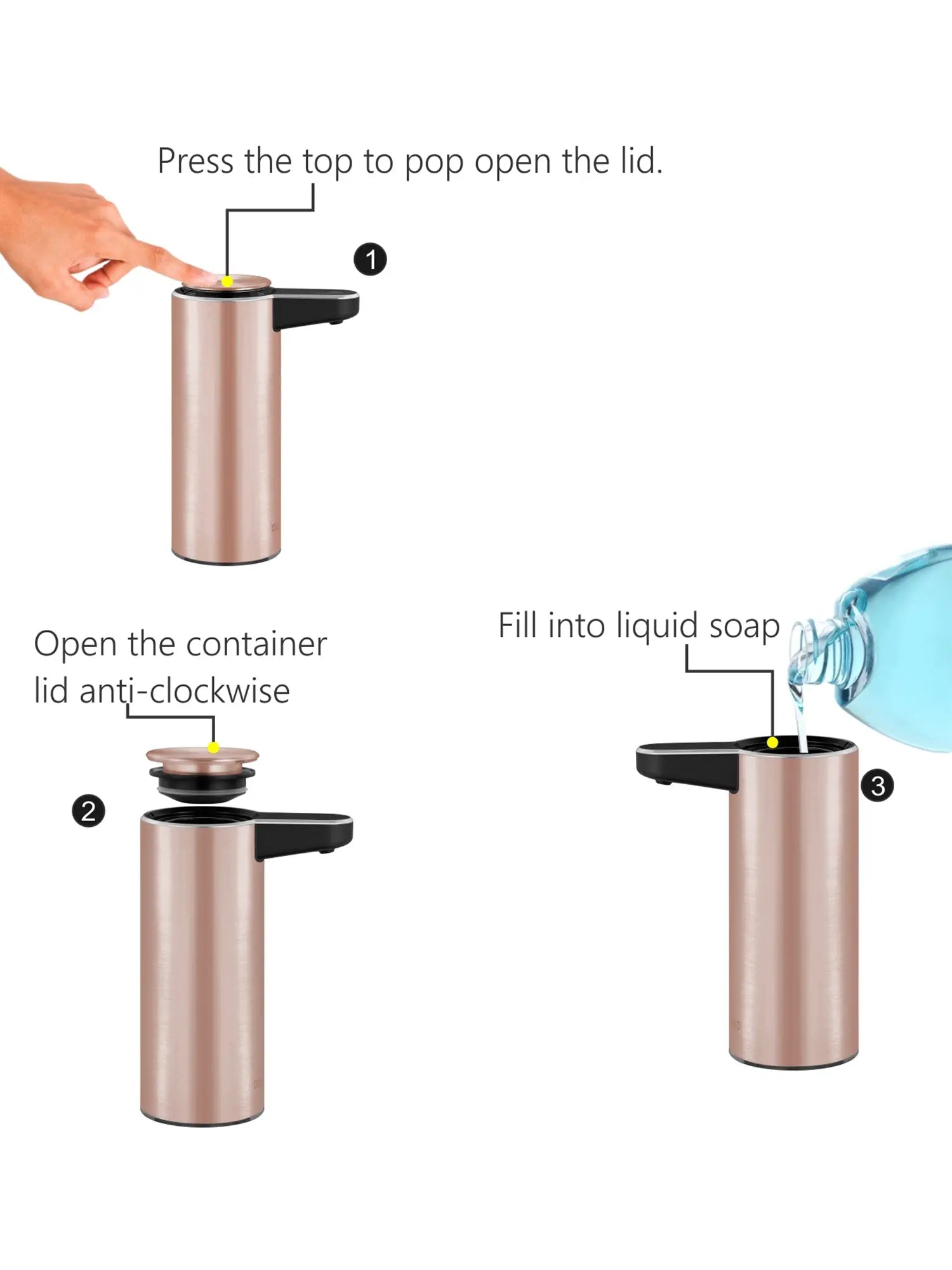 Press the top to pop open the lid.

1

Open the container lid anti-clockwise

2

Fill into liquid soap

3